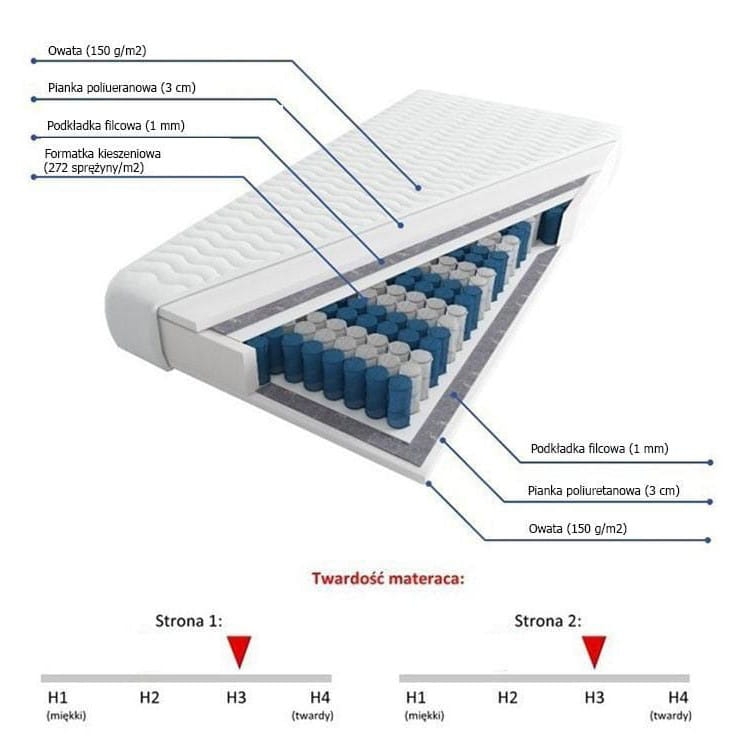 Owata (150 g/m2)

Pianka poliueranowa (3 cm)

Podkładka filcowa (1 mm)

Formatka kieszeniowa (272 sprężyny/m2)

Podkładka filcowa (1 mm)

Pianka poliuretanowa (3 cm)

Owata (150 g/m2)

Twardość materaca:

Strona 1:

H1 (miękki) H2 H3 H4 (twardy)

Strona 2:

H1 (miękki) H2 H3 H4 (twardy)